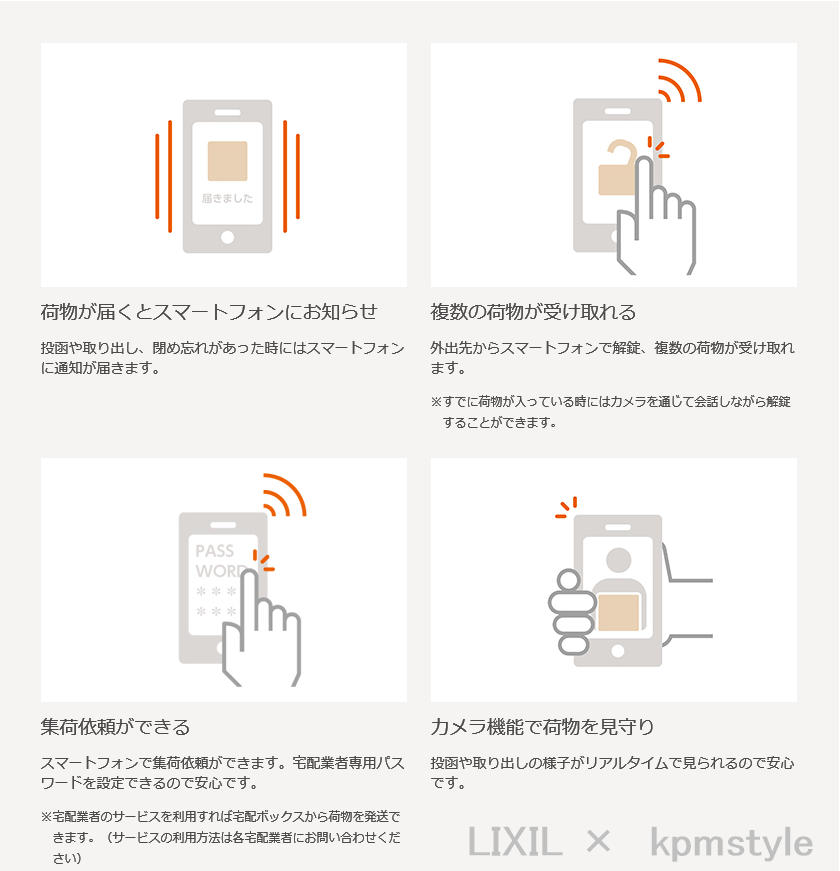 届きました

荷物が届くとスマートフォンにお知らせ

投函や取り出し、閉め忘れがあった時にはスマートフォンに通知が届きます。

複数の荷物が受け取れる

外出先からスマートフォンで解錠、複数の荷物が受け取れます。

※すでに荷物が入っている時にはカメラを通じて会話しながら解錠することができます。

PASS WORD
＊＊＊
＊＊＊

集荷依頼ができる

スマートフォンで集荷依頼ができます。宅配業者専用パスワードを設定できるので安心です。

※宅配業者のサービスを利用すれば宅配ボックスから荷物を発送できます。（サービスの利用方法は各宅配業者にお問い合わせください）

カメラ機能で荷物を見守り

投函や取り出しの様子がリアルタイムで見られるので安心です。

LIXIL × kpmstyle